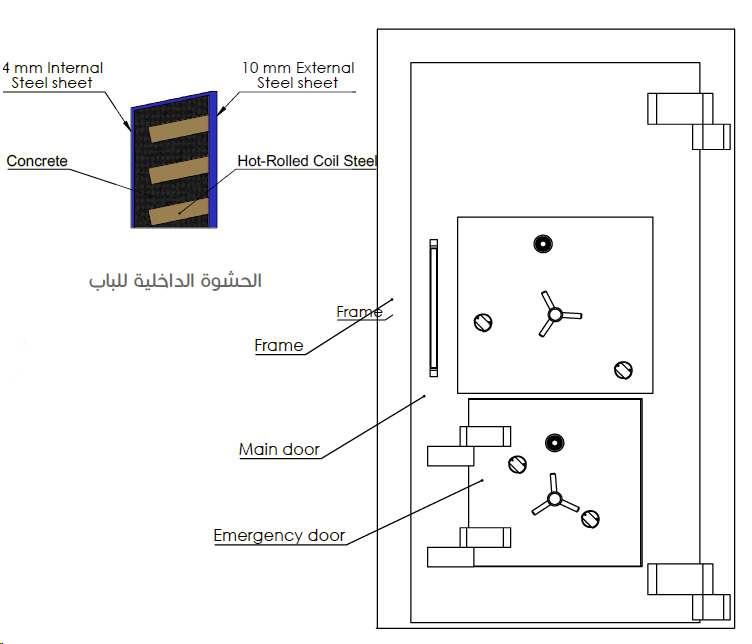 4 mm Internal Steel sheet

10 mm External Steel sheet

Concrete

Hot-Rolled Coil Steel

الحشوة الداخلية للباب

Frame

Frame

Main door

Emergency door